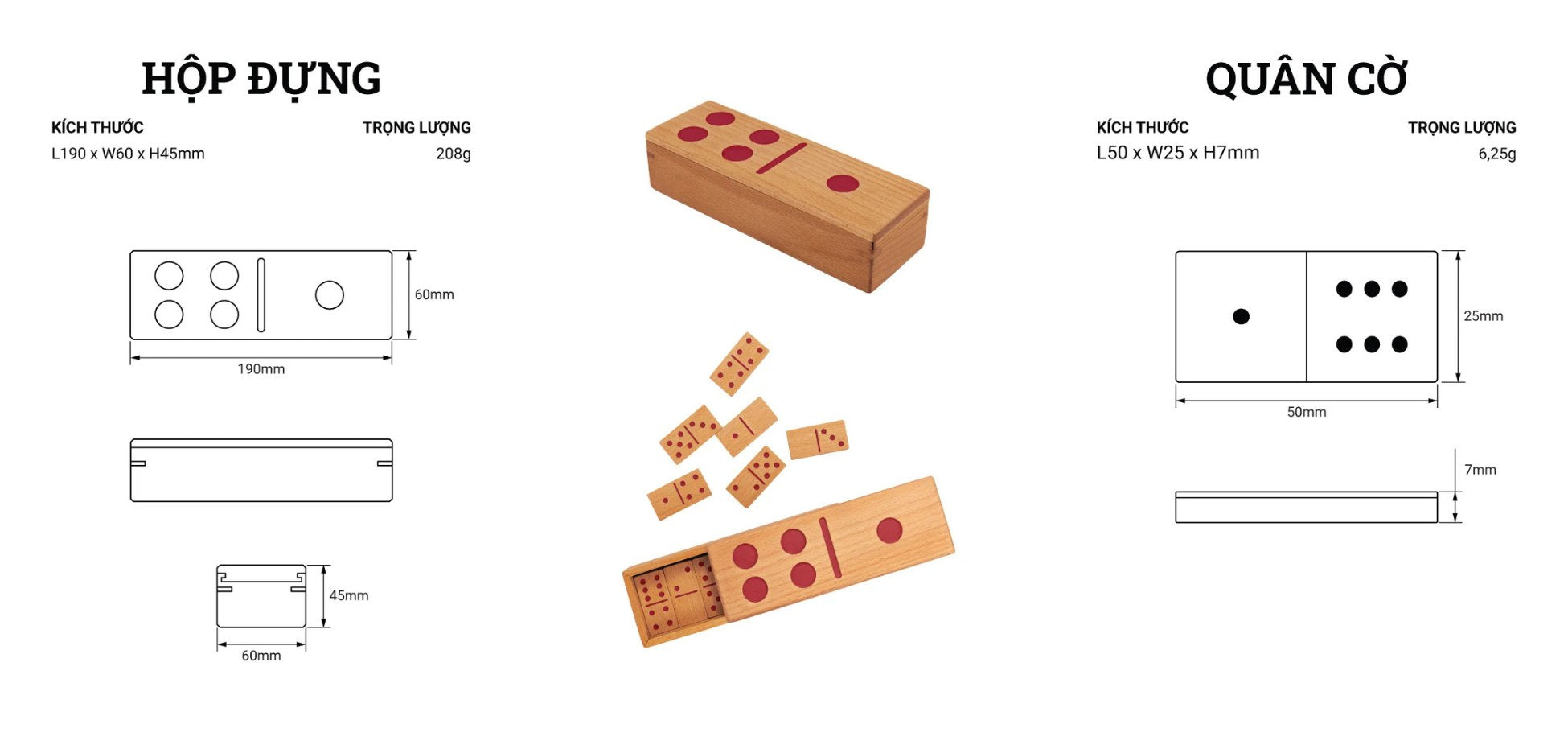 HỘP ĐỰNG

KÍCH THƯỚC
L190 x W60 x H45mm

TRỌNG LƯỢNG
208g

60mm
190mm

45mm
60mm

QUÂN CỜ

KÍCH THƯỚC
L50 x W25 x H7mm

TRỌNG LƯỢNG
6,25g

25mm
50mm

7mm